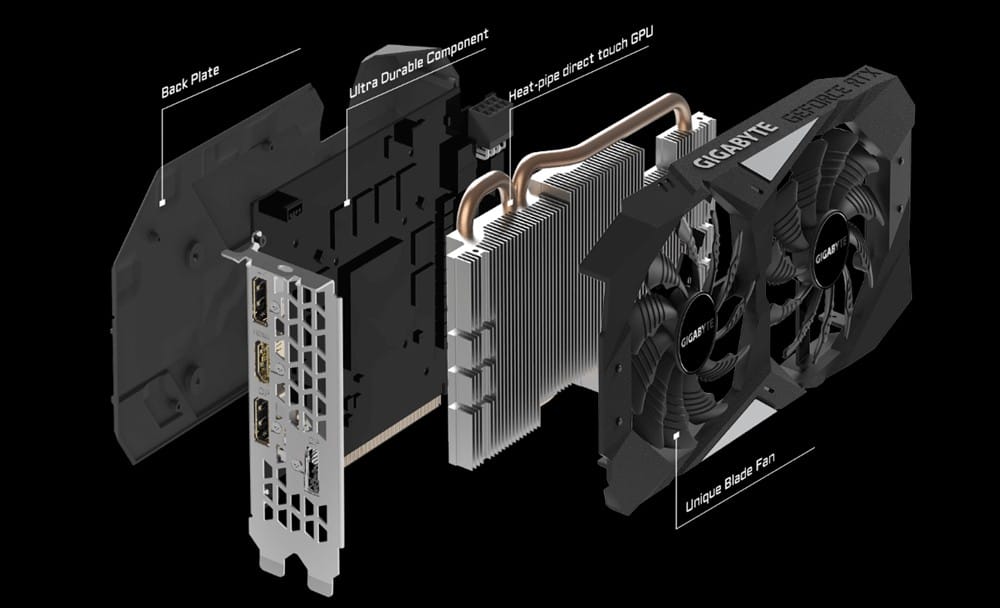 Back Plate

Ultra Durable Component

Heat-pipe direct touch GPU

GIGABYTE GEFORCE RTX

GIGABYTE

GIGABYTE

Unique Blade Fan