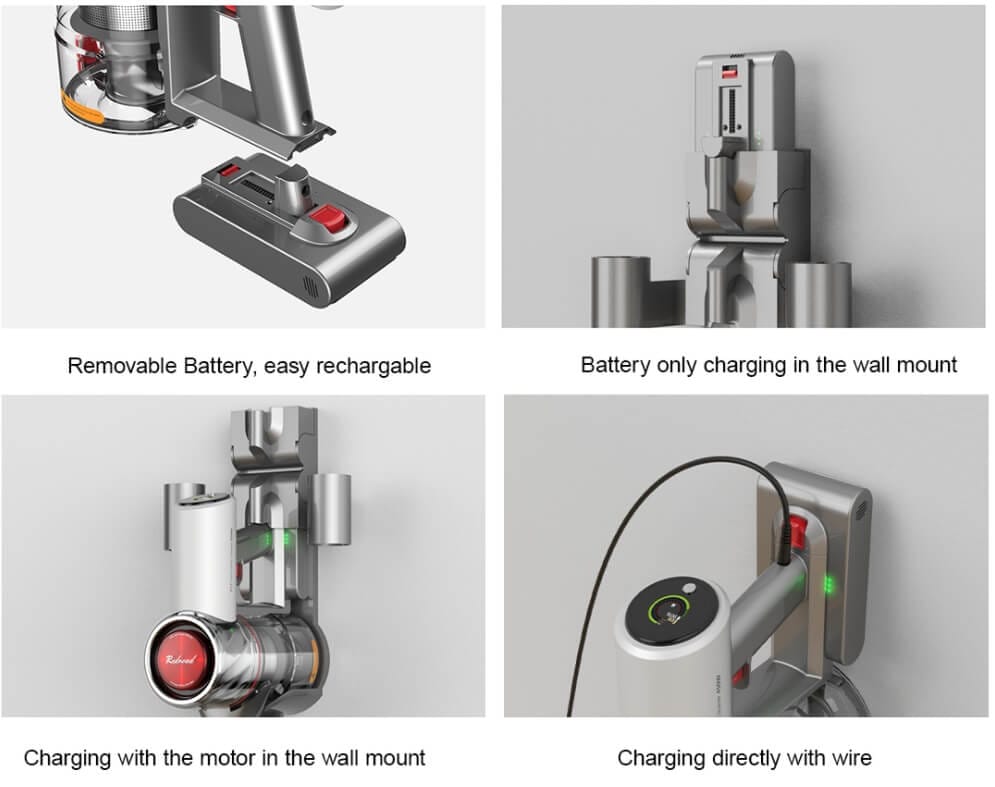 Removable Battery, easy rechargable

Battery only charging in the wall mount

Redroad

Charging with the motor in the wall mount

Charging directly with wire