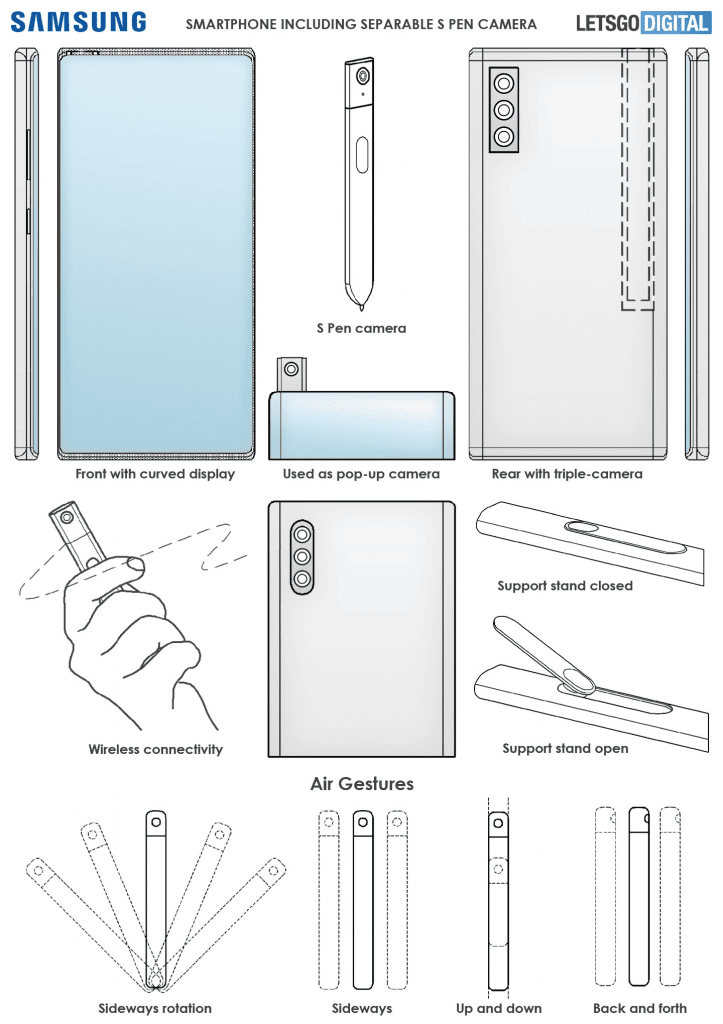 SAMSUNG

SMARTPHONE INCLUDING SEPARABLE S PEN CAMERA

LETSGO DIGITAL

S Pen camera

Front with curved display

Used as pop-up camera

Rear with triple-camera

Support stand closed

Wireless connectivity

Support stand open

Air Gestures

Sideways rotation

Sideways

Up and down

Back and forth