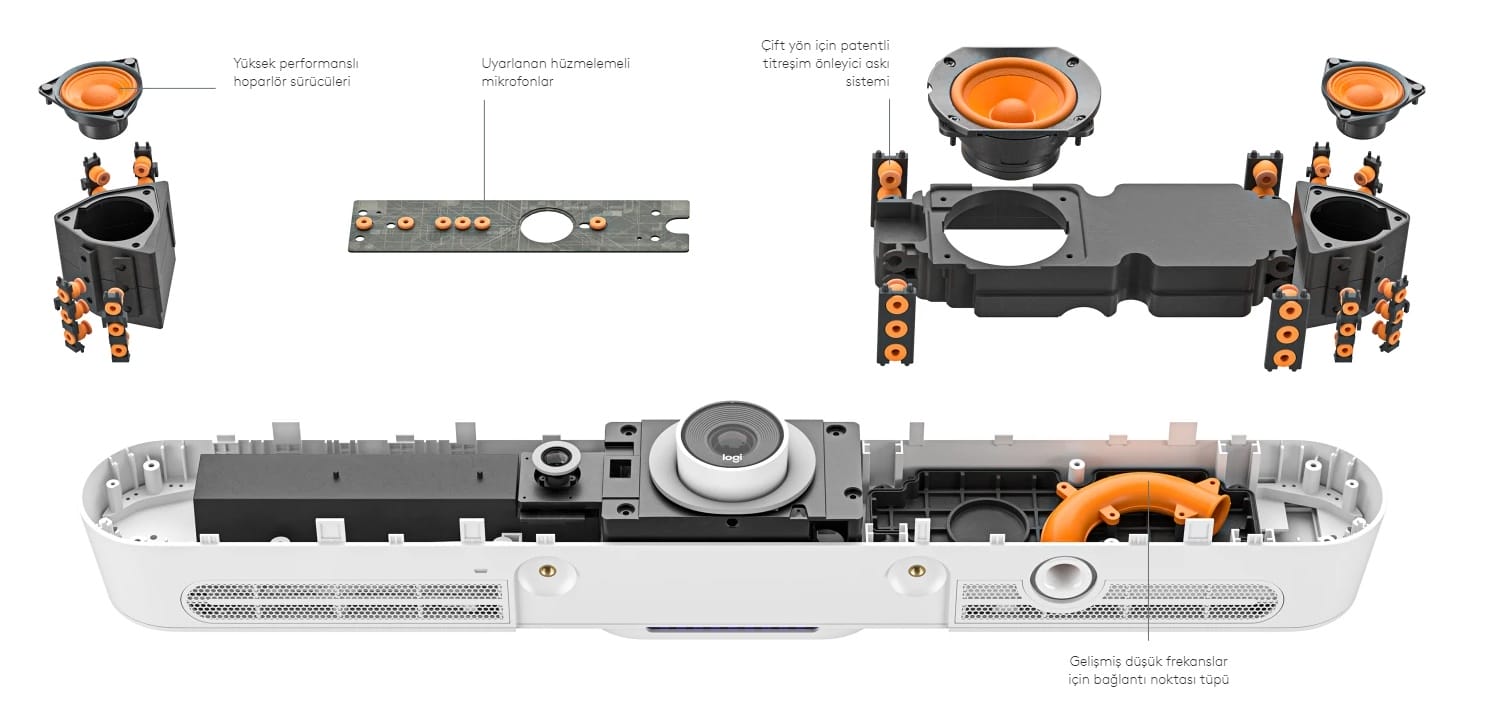 Yüksek performanslı hoparlör sürücüleri

Uyarlanan hüzmelemeli mikrofonlar

Çift yön için patentli titreşim önleyici askı sistemi

logi

Gelişmiş düşük frekanslar için bağlantı noktası tüpü