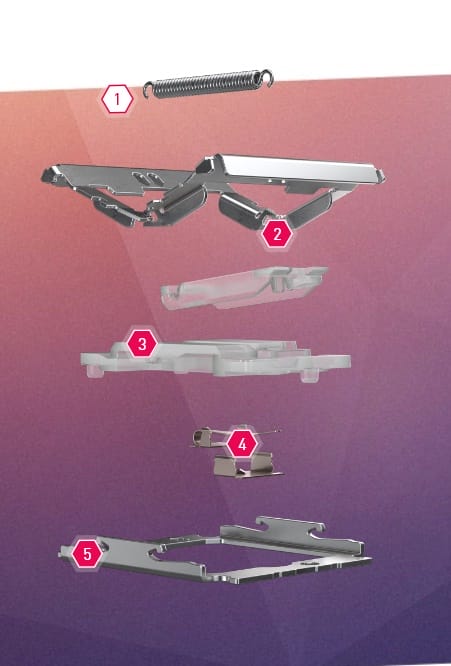 1

2

3

4

5